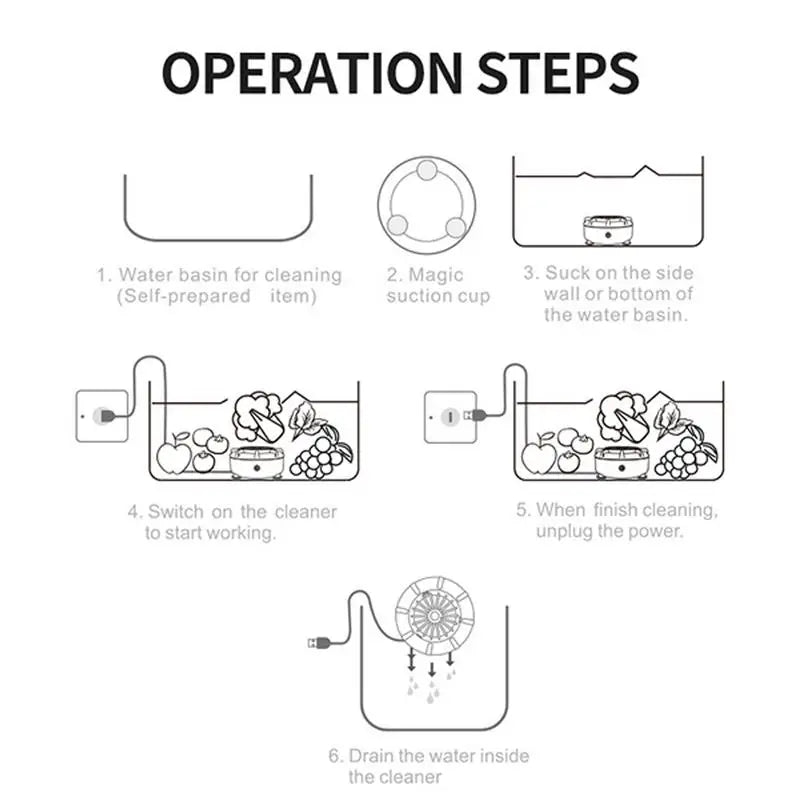 OPERATION STEPS

1. Water basin for cleaning (Self-prepared item)

2. Magic suction cup

3. Suck on the side wall or bottom of the water basin.

4. Switch on the cleaner to start working.

5. When finish cleaning, unplug the power.

6. Drain the water inside the cleaner